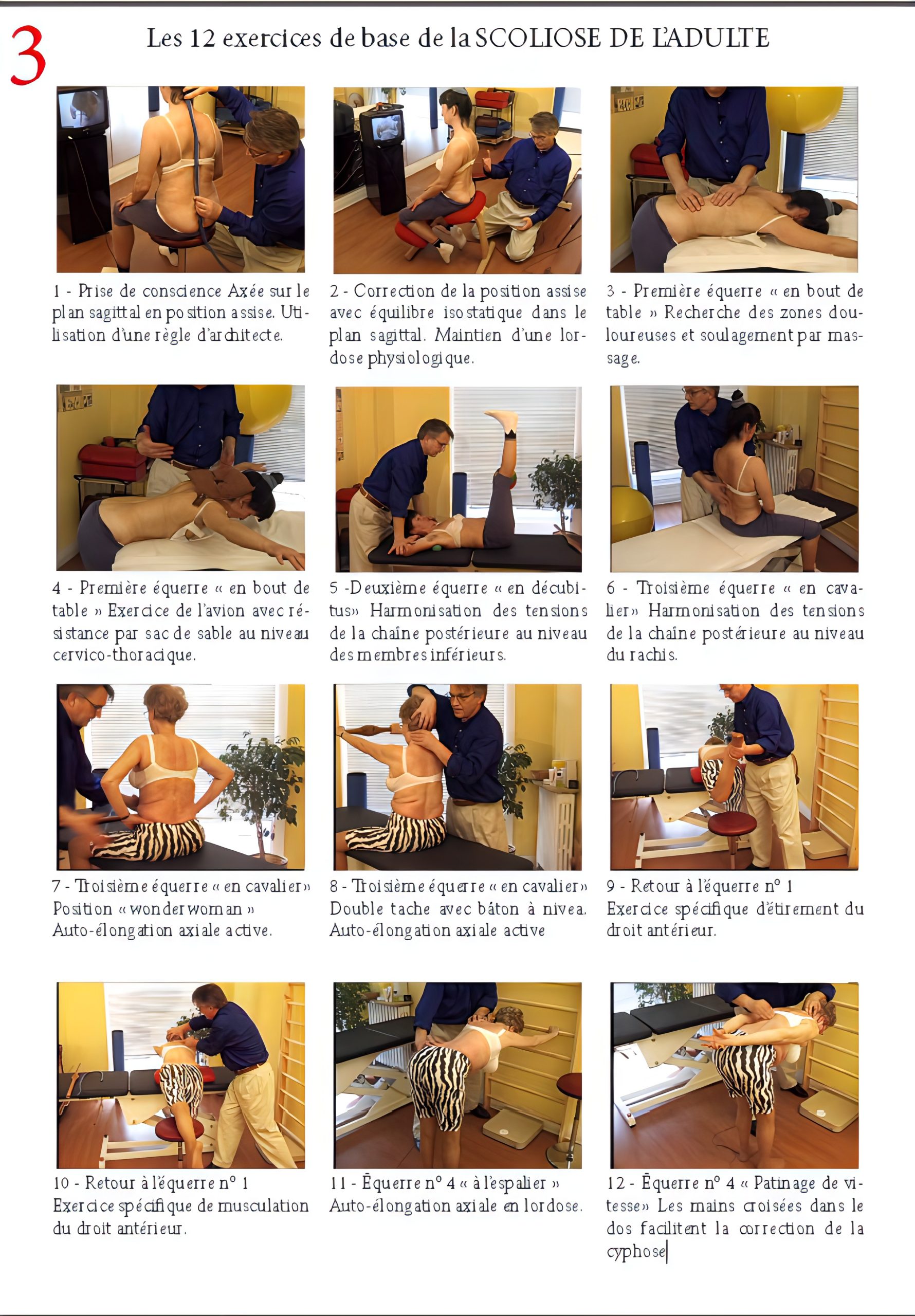 3

Les 12 exercices de base de la SCOLIOSE DE L'ADULTE

1 - Prise de conscience Axée sur le plan sagittal en position assise. Utilisation d'une règle d'architecte.

2 - Correction de la position assise avec équilibre isostatique dans le plan sagittal. Maintien d'une lordose physiologique.

3 - Première équerre « en bout de table » Recherche des zones douloureuses et soulagement par massage.

4 - Première équerre « en bout de table » Exercice de l'avion avec résistance par sac de sable au niveau cervico-thoracique.

5 -Deuxième équerre « en décubitus» Harmonisation des tensions de la chaîne postérieure au niveau des membres inférieurs.

6 - Troisième équerre « en cavalier» Harmonisation des tensions de la chaîne postérieure au niveau du rachis.

7 - Troisième équerre « en cavalier» Position « wonderwoman » Auto-élongation axiale active.

8 - Troisième équerre « en cavalier» Double tache avec bâton à nivea. Auto-élongation axiale active

9 - Retour à l'équerre n° 1 Exercice spécifique d'étirement du droit antérieur.

10 - Retour à l'équerre n° 1 Exercice spécifique de musculation du droit antérieur.

11 - Équerre n° 4 « à l'espalier » Auto-élongation axiale en lordose.

12 - Équerre n° 4 « Patinage de vitesse» Les mains croisées dans le dos facilitent la correction de la cyphose