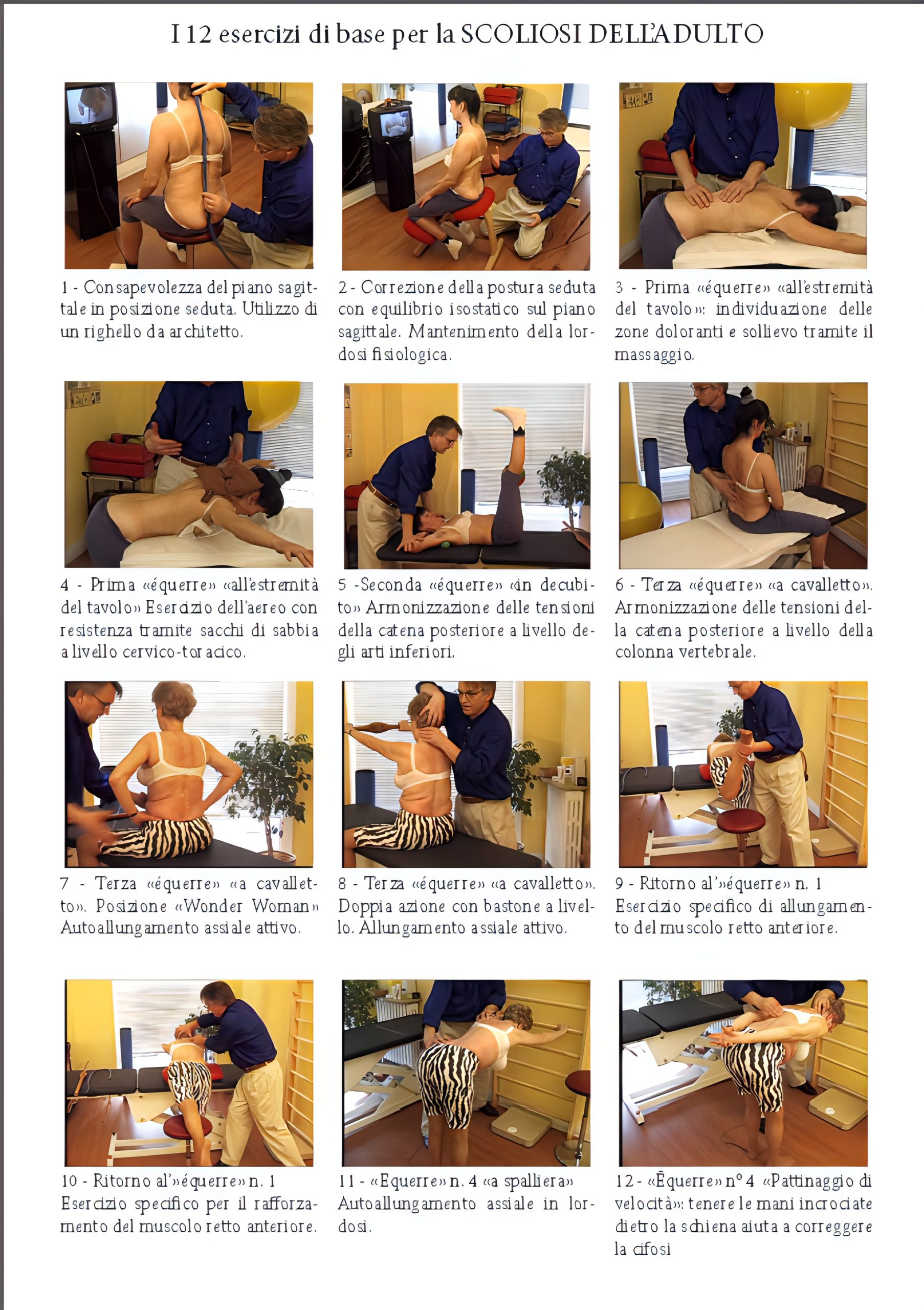 I 12 esercizi di base per la SCOLIOSI DELL'ADULTO

1 - Consapevolezza del piano sagittale in posizione seduta. Utilizzo di un righello da architetto.

2 - Correzione della postura seduta con equilibrio isostatico sul piano sagittale. Mantenimento della lordosi fisiologica.

3 - Prima «équerre» «all'estremità del tavolo»: individuazione delle zone doloranti e sollievo tramite il massaggio.

4 - Prima «équerre» «all'estremità del tavolo» Esercizio dell'aereo con resistenza tramite sacchi di sabbia a livello cervico-toracico.

5 -Seconda «équerre» «in decubito» Armonizzazione delle tensioni della catena posteriore a livello degli arti inferiori.

6 - Terza «équerre» «a cavalletto». Armonizzazione delle tensioni della catena posteriore a livello della colonna vertebrale.

7 - Terza «équerre» «a cavalletto». Posizione «Wonder Woman» Autoallungamento assiale attivo.

8 - Terza «équerre» «a cavalletto». Doppia azione con bastone a livello. Allungamento assiale attivo.

9 - Ritorno al'»équerre» n. 1 Esercizio specifico di allungamento del muscolo retto anteriore.

10 - Ritorno al'»équerre» n. 1 Esercizio specifico per il rafforzamento del muscolo retto anteriore.

11 - «Equerre» n. 4 «a spalliera» Autoallungamento assiale in lordosi.

12 - «Ēquerre» n° 4 «Pattinaggio di velocità»: tenere le mani incrociate dietro la schiena aiuta a correggere la cifosi